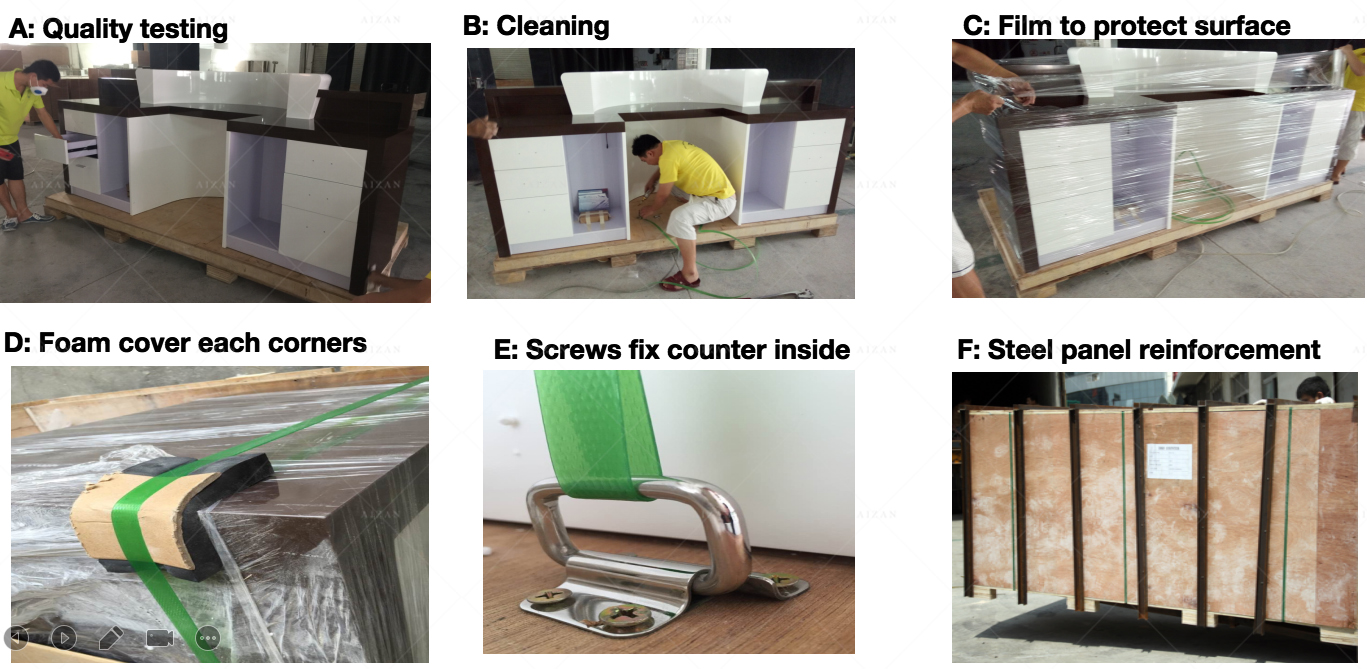 A: Quality testing

B: Cleaning

C: Film to protect surface

D: Foam cover each corners

E: Screws fix counter inside

F: Steel panel reinforcement

AIZAN